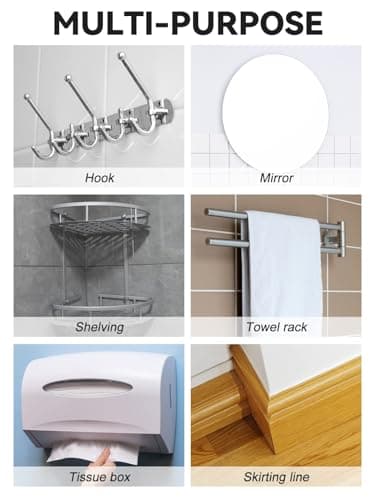 MULTI-PURPOSE

Hook

Mirror

Shelving

Towel rack

Tissue box

Skirting line