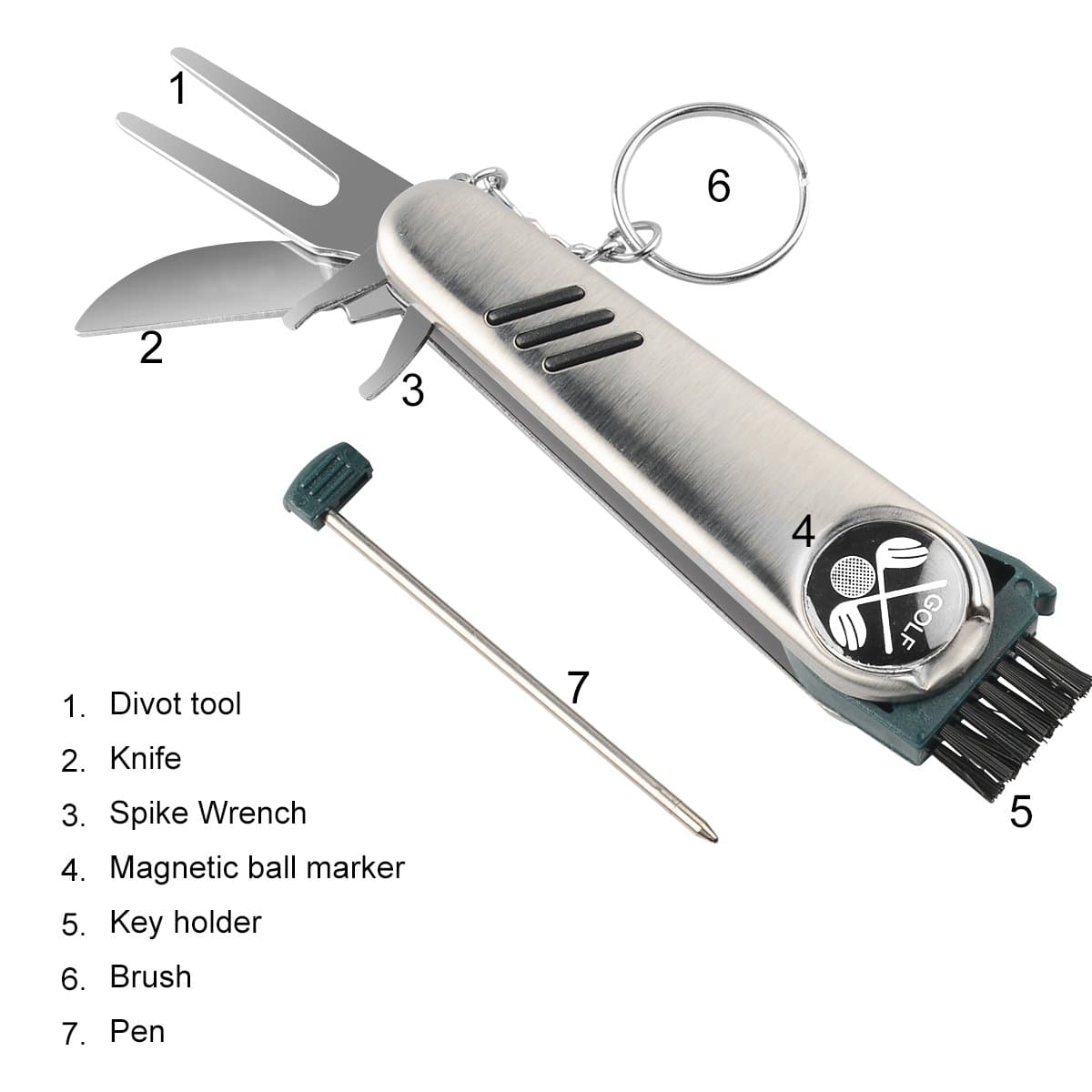 1

6

2

3

4

GOLF

7

5

1. Divot tool
2. Knife
3. Spike Wrench
4. Magnetic ball marker
5. Key holder
6. Brush
7. Pen